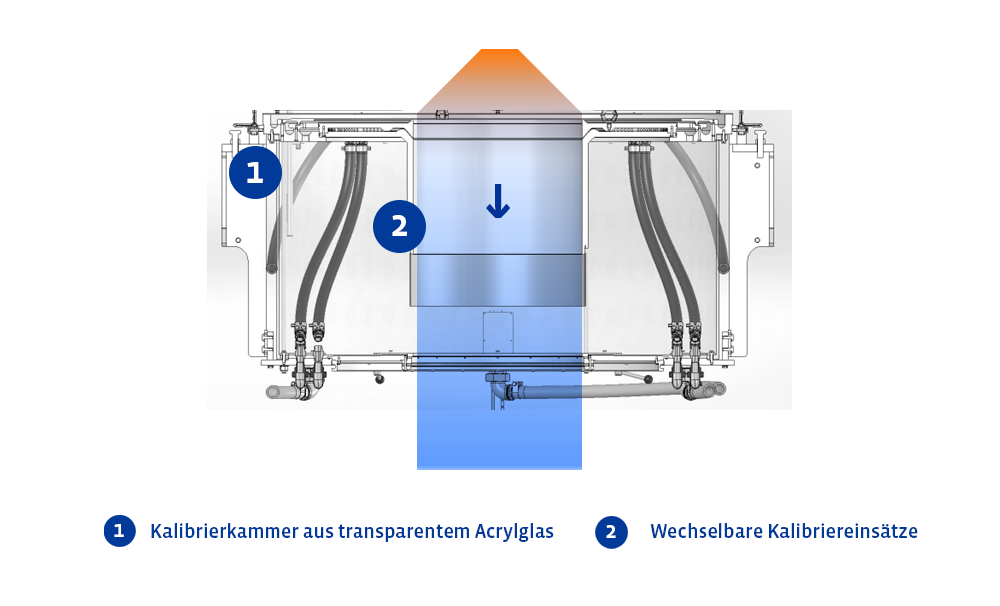 1

2

1 Kalibrierkammer aus transparentem Acrylglas

2 Wechselbare Kalibriereinsätze